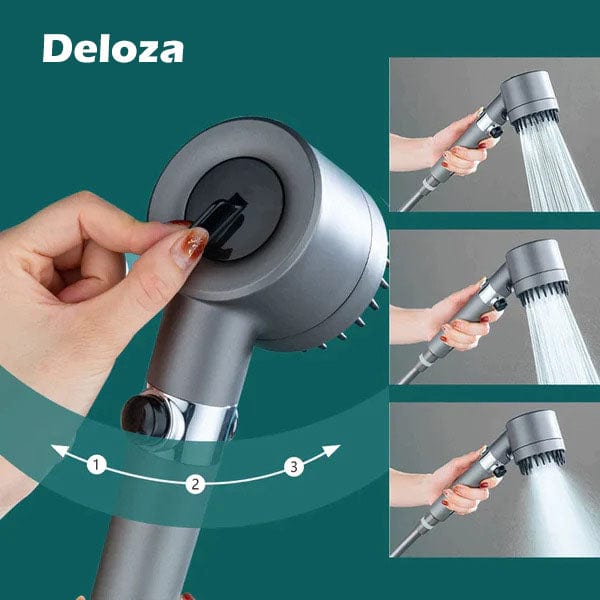 Deloza

1
2
3